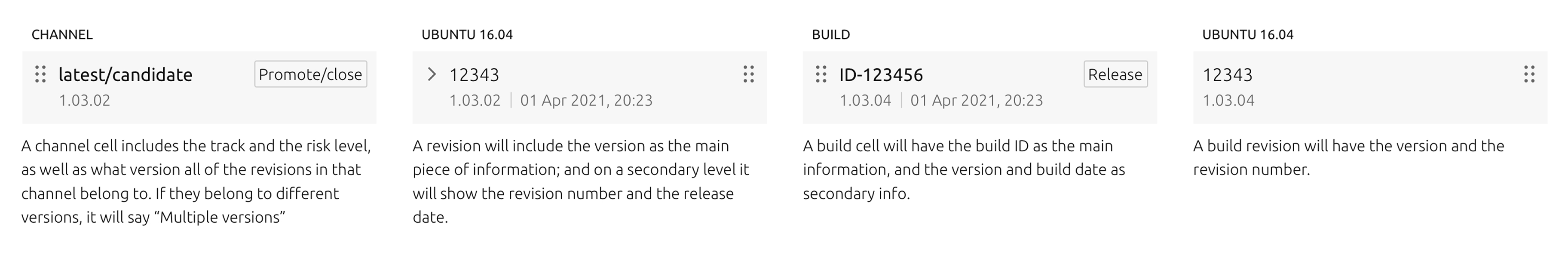 CHANNEL

latest/candidate Promote/close
1.03.02

A channel cell includes the track and the risk level, as well as what version all of the revisions in that channel belong to. If they belong to different versions, it will say “Multiple versions”

UBUNTU 16.04

12343
1.03.02 | 01 Apr 2021, 20:23

A revision will include the version as the main piece of information; and on a secondary level it will show the revision number and the release date.

BUILD

ID-123456 Release
1.03.04 | 01 Apr 2021, 20:23

A build cell will have the build ID as the main information, and the version and build date as secondary info.

UBUNTU 16.04

12343
1.03.04

A build revision will have the version and the revision number.